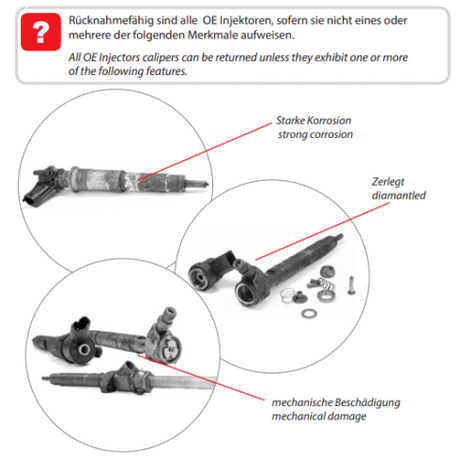 ?

Rücknahmefähig sind alle OE Injektoren, sofern sie nicht eines oder mehrere der folgenden Merkmale aufweisen.

All OE Injectors calipers can be returned unless they exhibit one or more of the following features.

Starke Korrosion
strong corrosion

Zerlegt
diamantled

mechanische Beschädigung
mechanical damage